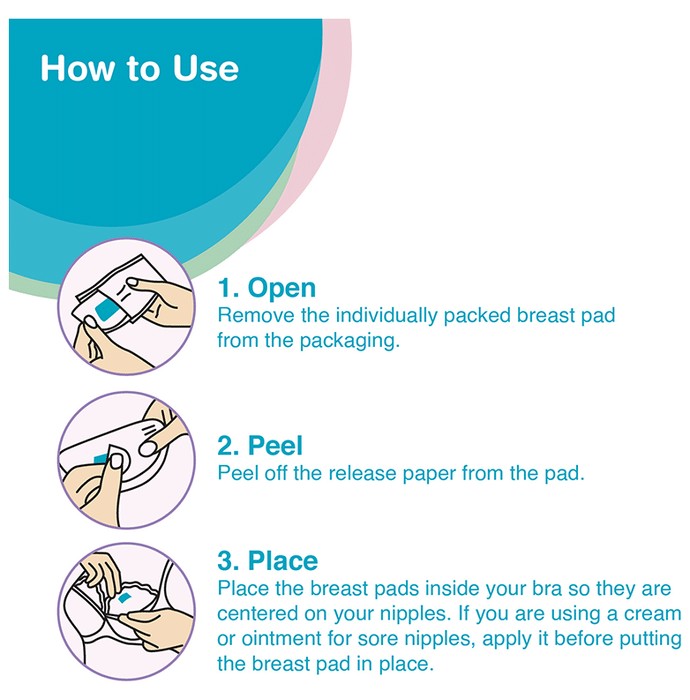 How to Use

1. Open
Remove the individually packed breast pad from the packaging.

2. Peel
Peel off the release paper from the pad.

3. Place
Place the breast pads inside your bra so they are centered on your nipples. If you are using a cream or ointment for sore nipples, apply it before putting the breast pad in place.