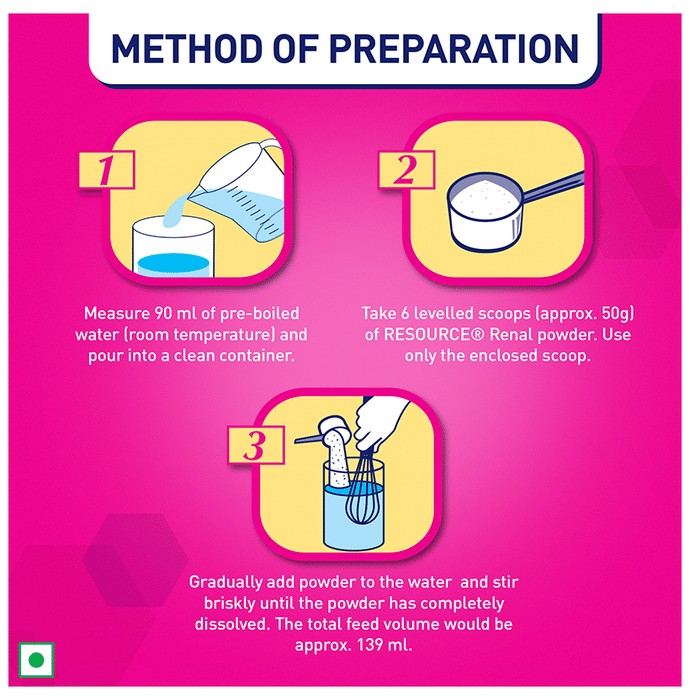 METHOD OF PREPARATION

1

Measure 90 ml of pre-boiled water (room temperature) and pour into a clean container.

2

Take 6 levelled scoops (approx. 50g) of RESOURCE® Renal powder. Use only the enclosed scoop.

3

Gradually add powder to the water and stir briskly until the powder has completely dissolved. The total feed volume would be approx. 139 ml.