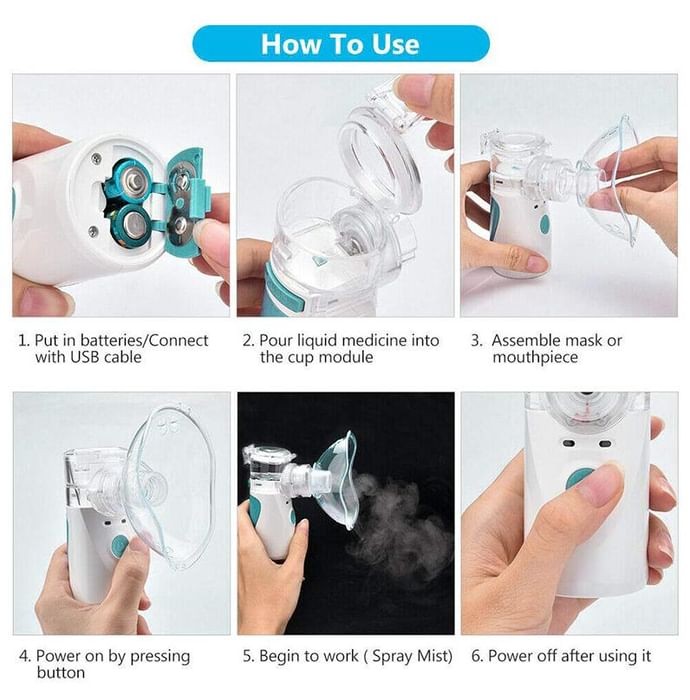 How To Use

1. Put in batteries/Connect with USB cable

2. Pour liquid medicine into the cup module

3. Assemble mask or mouthpiece

4. Power on by pressing button

5. Begin to work ( Spray Mist)

6. Power off after using it