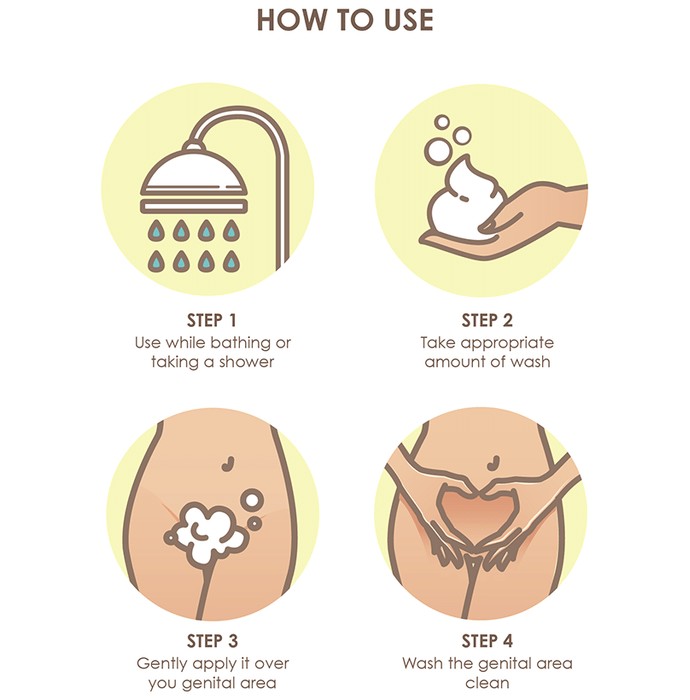 HOW TO USE

STEP 1
Use while bathing or taking a shower

STEP 2
Take appropriate amount of wash

STEP 3
Gently apply it over you genital area

STEP 4
Wash the genital area clean