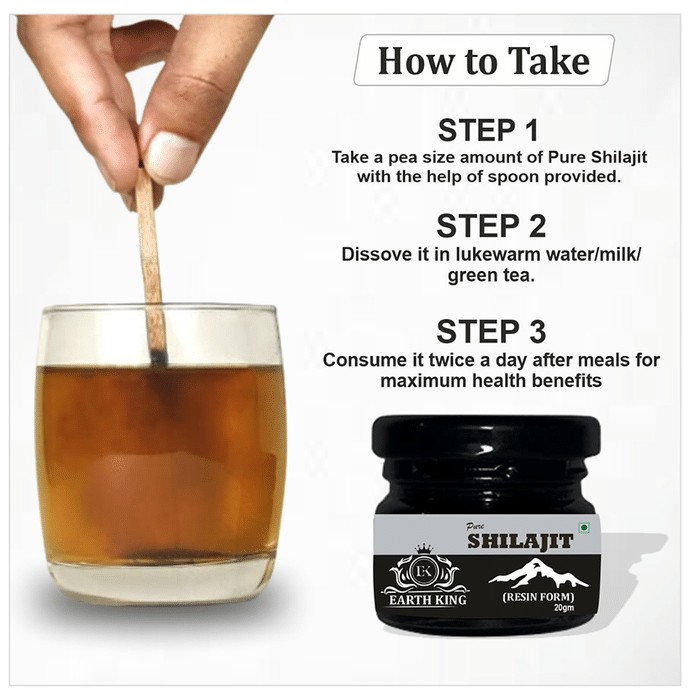 How to Take

STEP 1
Take a pea size amount of Pure Shilajit with the help of spoon provided.

STEP 2
Dissove it in lukewarm water/milk/ green tea.

STEP 3
Consume it twice a day after meals for maximum health benefits

Pure
SHILAJIT
EK
EARTH KING
(RESIN FORM)
20gm