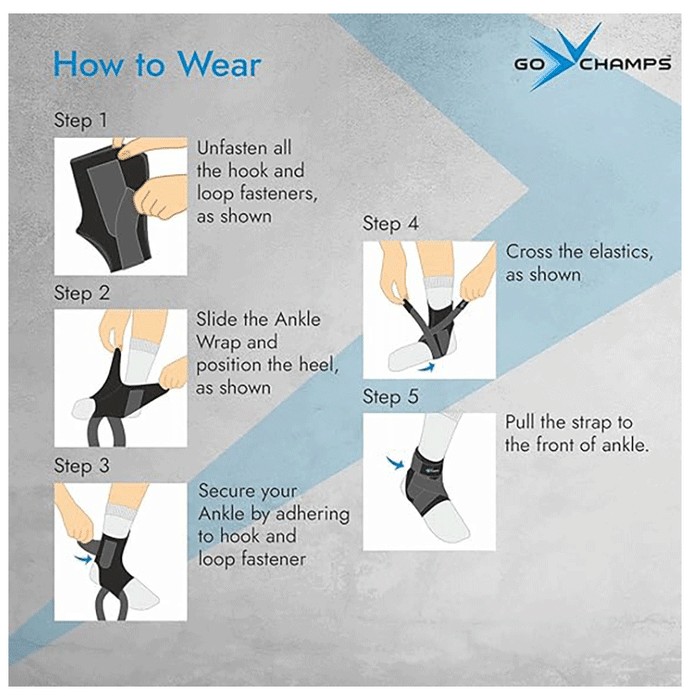 How to Wear

GO CHAMPS

Step 1

Unfasten all the hook and loop fasteners, as shown

Step 2

Slide the Ankle Wrap and position the heel, as shown

Step 3

Secure your Ankle by adhering to hook and loop fastener

Step 4

Cross the elastics, as shown

Step 5

Pull the strap to the front of ankle.