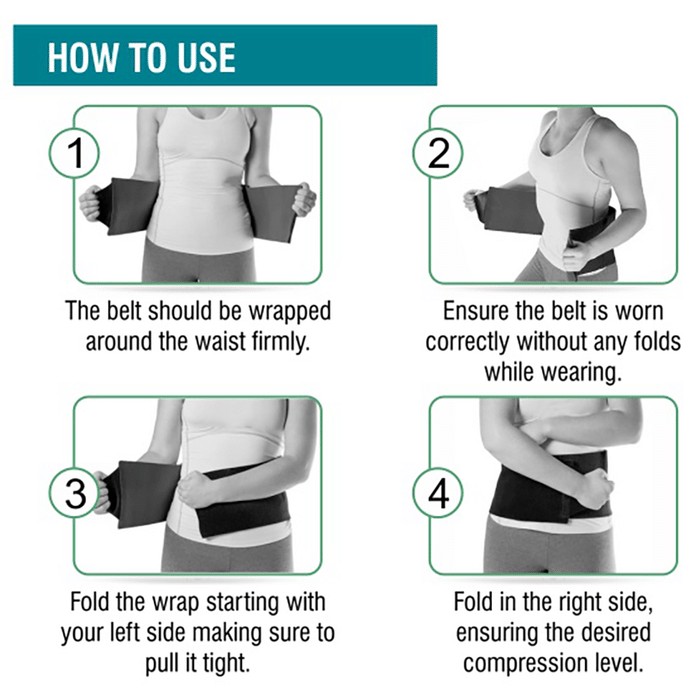 HOW TO USE

1

The belt should be wrapped around the waist firmly.

2

Ensure the belt is worn correctly without any folds while wearing.

3

Fold the wrap starting with your left side making sure to pull it tight.

4

Fold in the right side, ensuring the desired compression level.