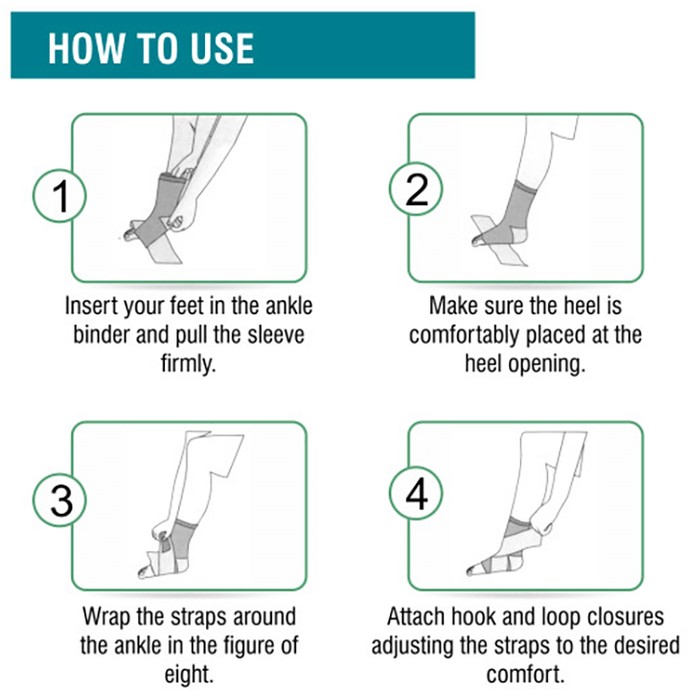 HOW TO USE

1

Insert your feet in the ankle binder and pull the sleeve firmly.

2

Make sure the heel is comfortably placed at the heel opening.

3

Wrap the straps around the ankle in the figure of eight.

4

Attach hook and loop closures adjusting the straps to the desired comfort.