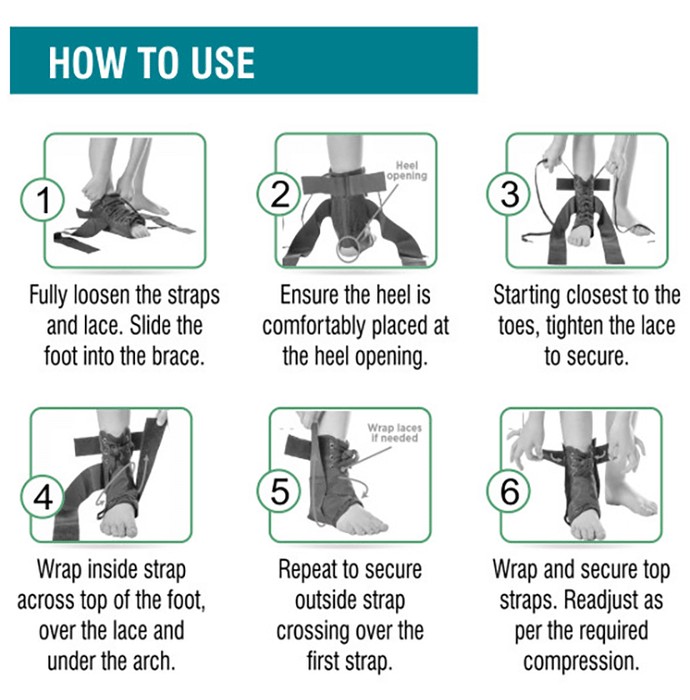 HOW TO USE

1

Fully loosen the straps and lace. Slide the foot into the brace.

2

Heel opening

Ensure the heel is comfortably placed at the heel opening.

3

Starting closest to the toes, tighten the lace to secure.

4

Wrap inside strap across top of the foot, over the lace and under the arch.

5

Wrap laces if needed

Repeat to secure outside strap crossing over the first strap.

6

Wrap and secure top straps. Readjust as per the required compression.