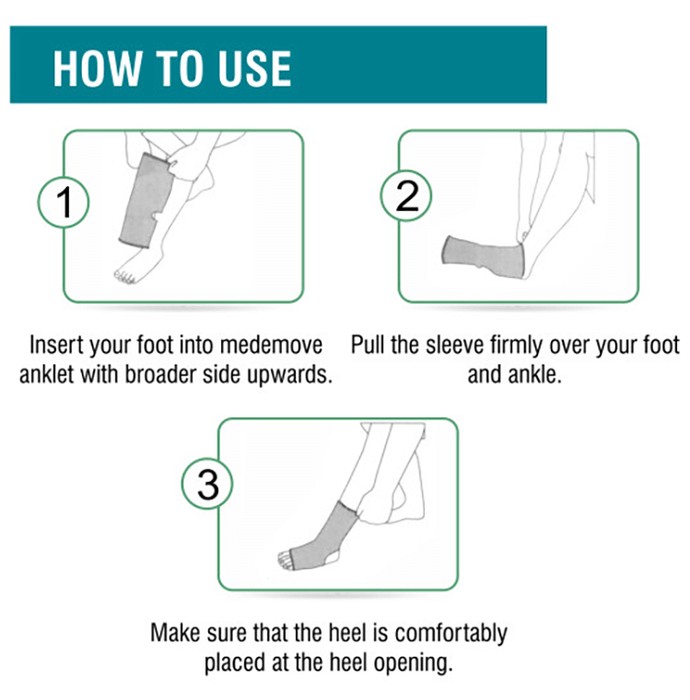 HOW TO USE

1

Insert your foot into medemove anklet with broader side upwards.

2

Pull the sleeve firmly over your foot and ankle.

3

Make sure that the heel is comfortably placed at the heel opening.