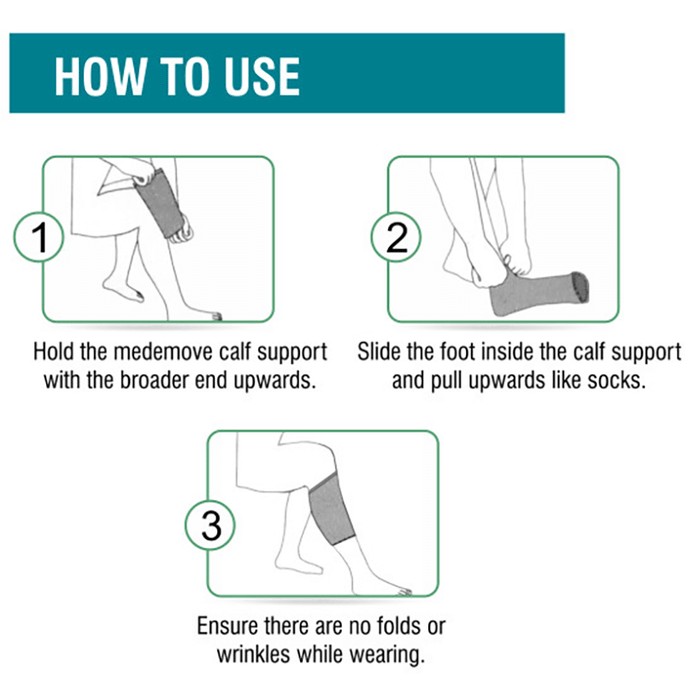 HOW TO USE

1

Hold the medemove calf support with the broader end upwards.

2

Slide the foot inside the calf support and pull upwards like socks.

3

Ensure there are no folds or wrinkles while wearing.