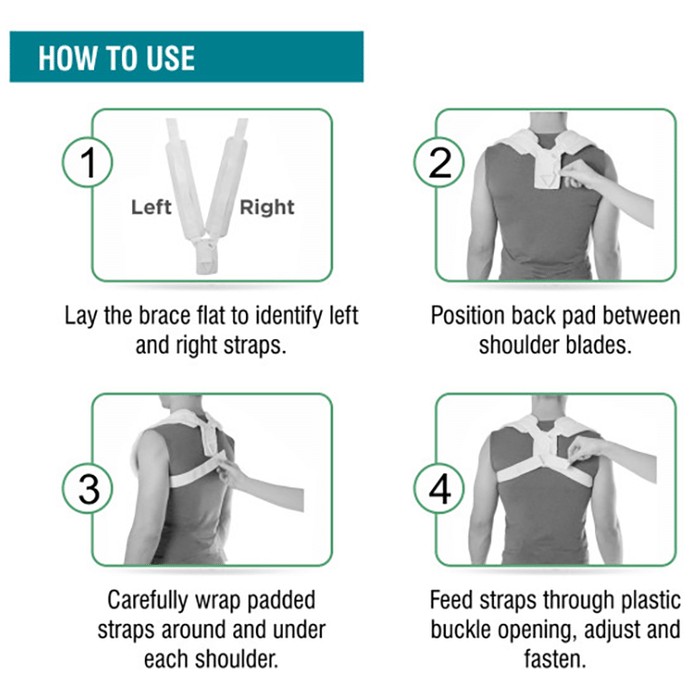 HOW TO USE

1

Left Right

Lay the brace flat to identify left and right straps.

2

Position back pad between shoulder blades.

3

Carefully wrap padded straps around and under each shoulder.

4

Feed straps through plastic buckle opening, adjust and fasten.