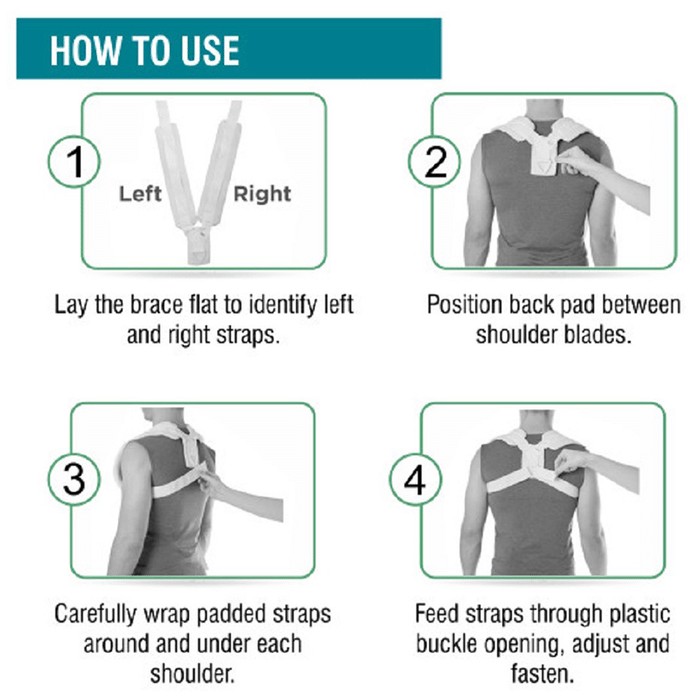 HOW TO USE

1

Left

Right

Lay the brace flat to identify left and right straps.

2

Position back pad between shoulder blades.

3

Carefully wrap padded straps around and under each shoulder.

4

Feed straps through plastic buckle opening, adjust and fasten.