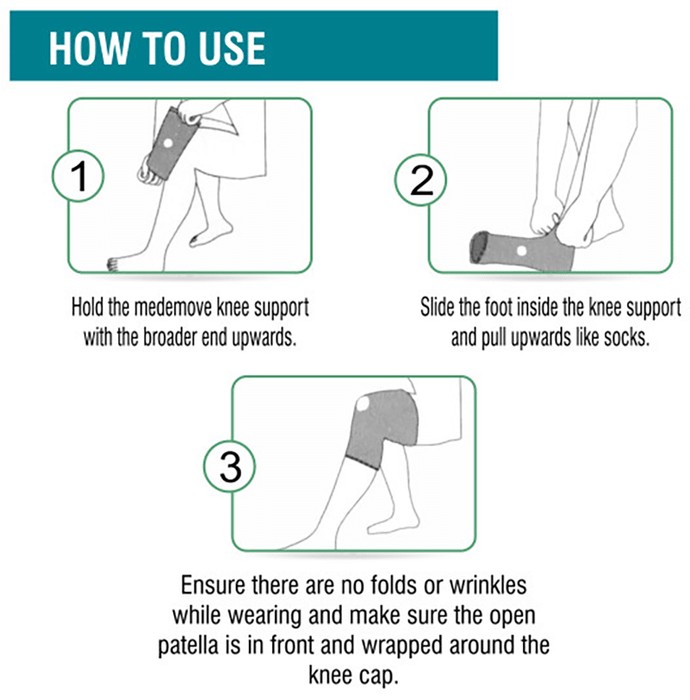 HOW TO USE

1

Hold the medemove knee support with the broader end upwards.

2

Slide the foot inside the knee support and pull upwards like socks.

3

Ensure there are no folds or wrinkles while wearing and make sure the open patella is in front and wrapped around the knee cap.