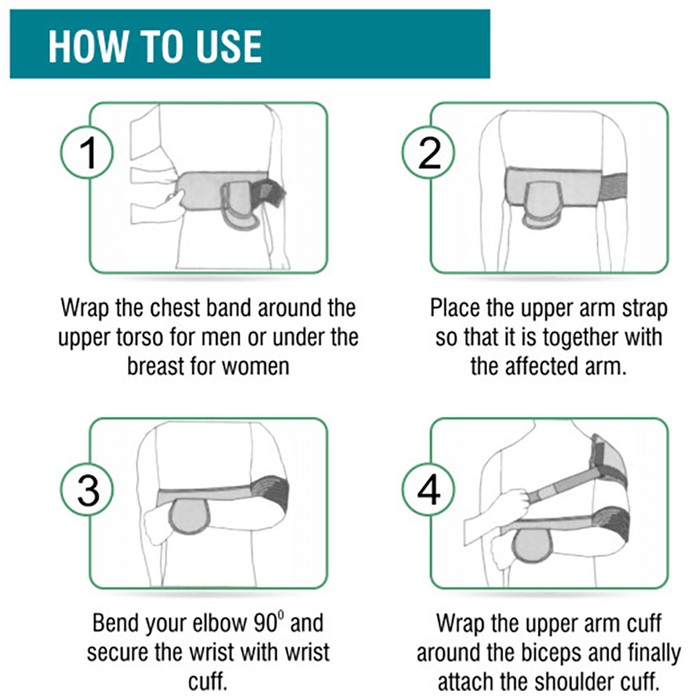 HOW TO USE

1

Wrap the chest band around the upper torso for men or under the breast for women

2

Place the upper arm strap so that it is together with the affected arm.

3

Bend your elbow $90^0$ and secure the wrist with wrist cuff.

4

Wrap the upper arm cuff around the biceps and finally attach the shoulder cuff.