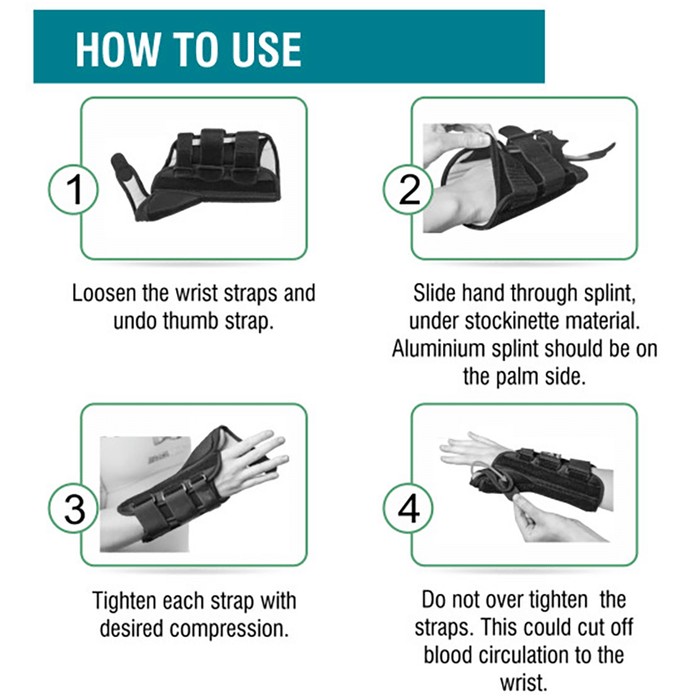 HOW TO USE

1

Loosen the wrist straps and undo thumb strap.

2

Slide hand through splint, under stockinette material. Aluminium splint should be on the palm side.

3

Tighten each strap with desired compression.

4

Do not over tighten the straps. This could cut off blood circulation to the wrist.