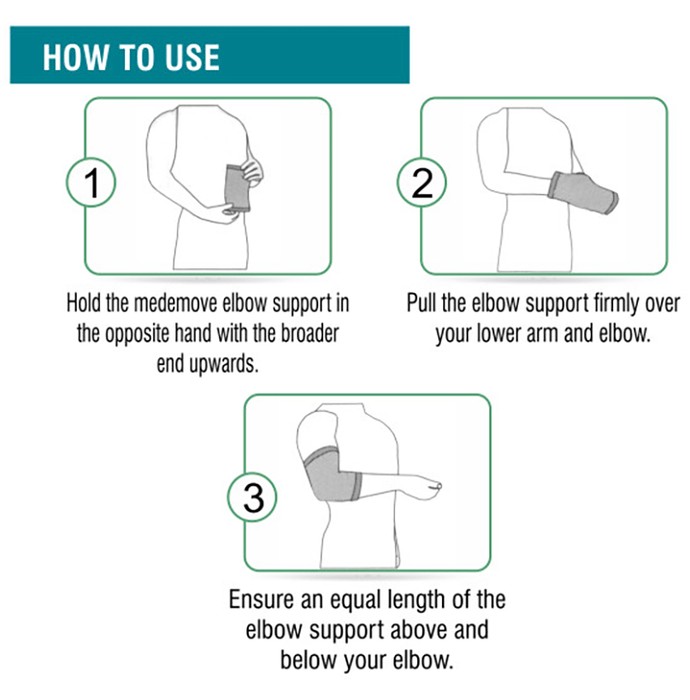 HOW TO USE

1

Hold the medemove elbow support in the opposite hand with the broader end upwards.

2

Pull the elbow support firmly over your lower arm and elbow.

3

Ensure an equal length of the elbow support above and below your elbow.