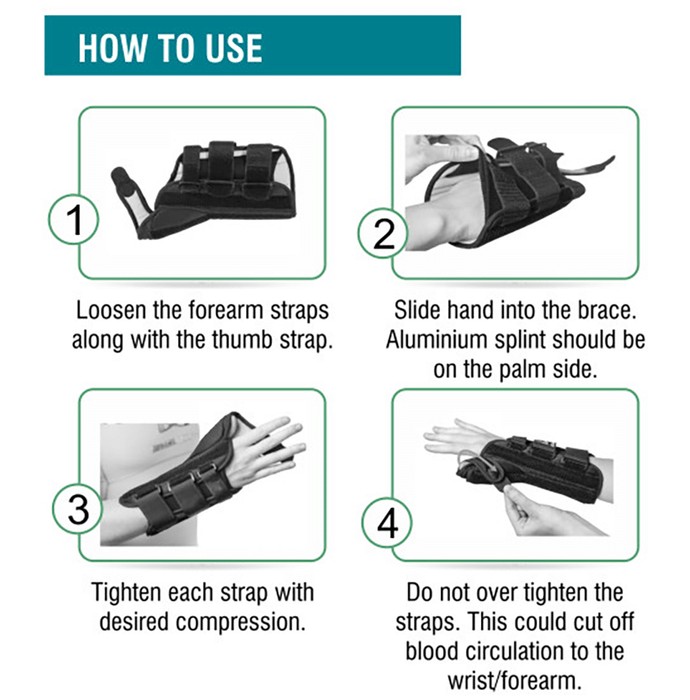 HOW TO USE

1

Loosen the forearm straps along with the thumb strap.

2

Slide hand into the brace. Aluminium splint should be on the palm side.

3

Tighten each strap with desired compression.

4

Do not over tighten the straps. This could cut off blood circulation to the wrist/forearm.