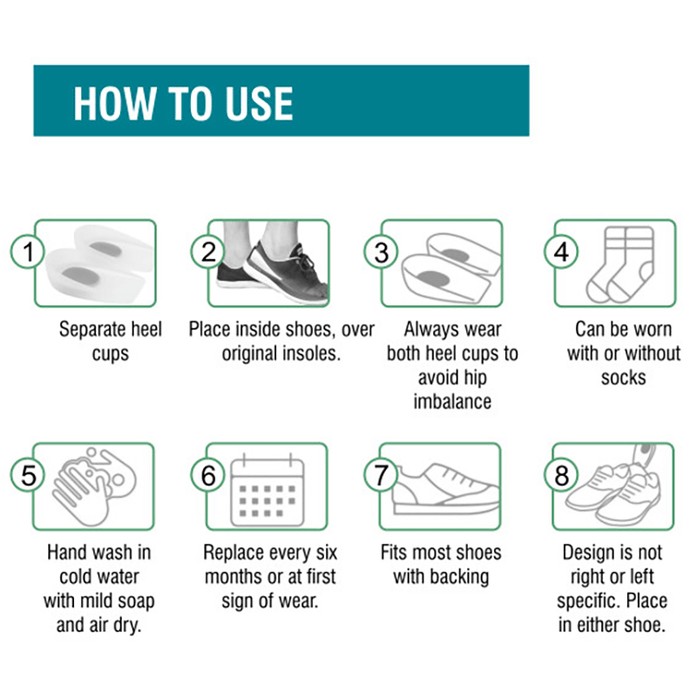 HOW TO USE

1
Separate heel cups

2
Place inside shoes, over original insoles.

3
Always wear both heel cups to avoid hip imbalance

4
Can be worn with or without socks

5
Hand wash in cold water with mild soap and air dry.

6
Replace every six months or at first sign of wear.

7
Fits most shoes with backing

8
Design is not right or left specific. Place in either shoe.