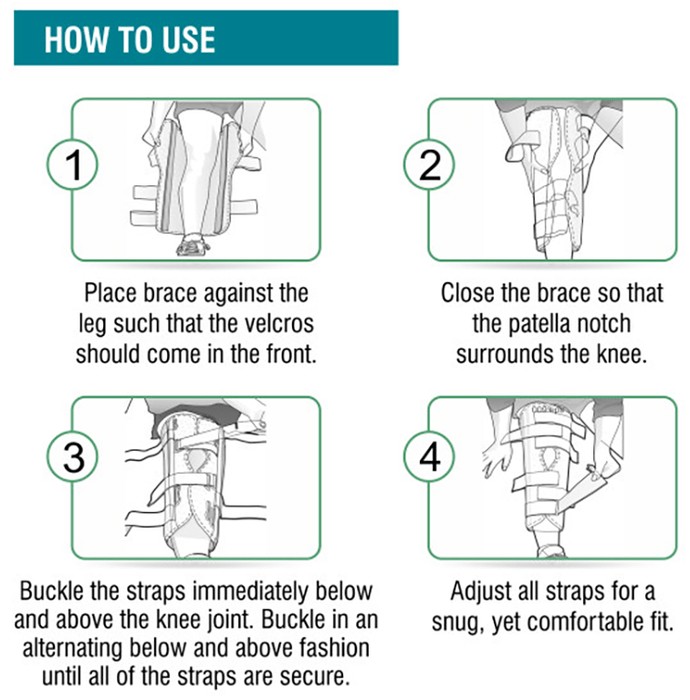 HOW TO USE

1

Place brace against the leg such that the velcros should come in the front.

2

Close the brace so that the patella notch surrounds the knee.

3

Buckle the straps immediately below and above the knee joint. Buckle in an alternating below and above fashion until all of the straps are secure.

4

Adjust all straps for a snug, yet comfortable fit.