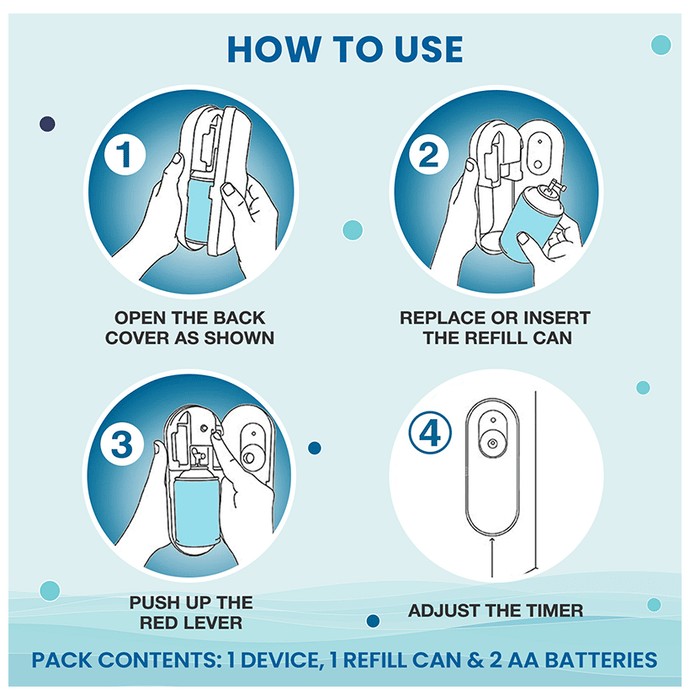 HOW TO USE

1

OPEN THE BACK COVER AS SHOWN

2

REPLACE OR INSERT THE REFILL CAN

3

PUSH UP THE RED LEVER

4

ADJUST THE TIMER

PACK CONTENTS: 1 DEVICE, 1 REFILL CAN & 2 AA BATTERIES