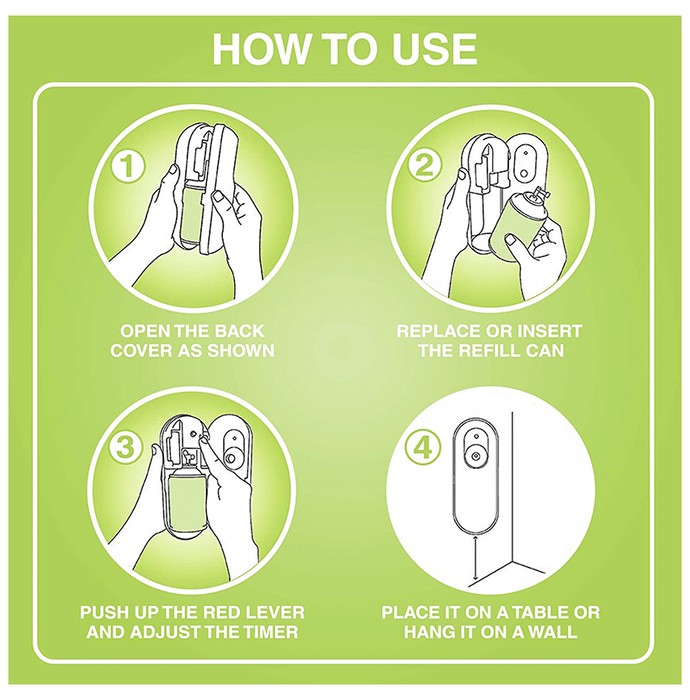 HOW TO USE

1

OPEN THE BACK COVER AS SHOWN

2

REPLACE OR INSERT THE REFILL CAN

3

PUSH UP THE RED LEVER AND ADJUST THE TIMER

4

PLACE IT ON A TABLE OR HANG IT ON A WALL