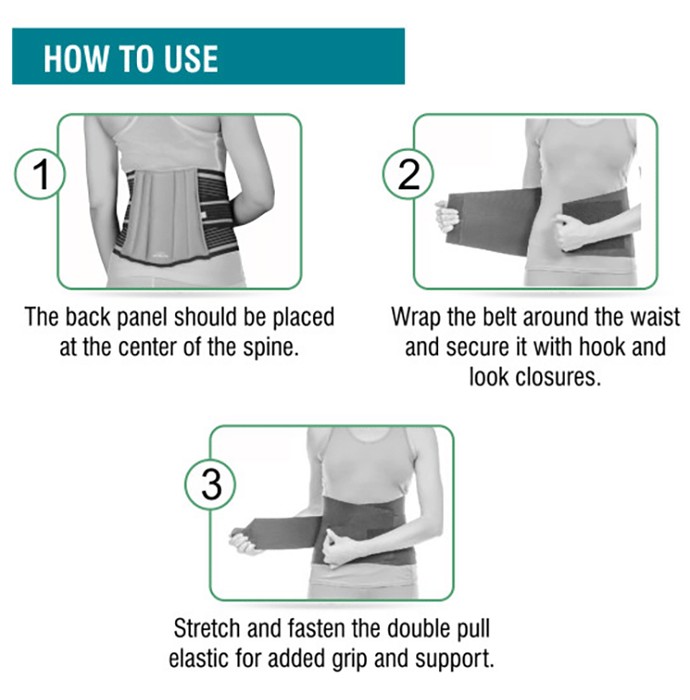 HOW TO USE

1

The back panel should be placed at the center of the spine.

2

Wrap the belt around the waist and secure it with hook and look closures.

3

Stretch and fasten the double pull elastic for added grip and support.