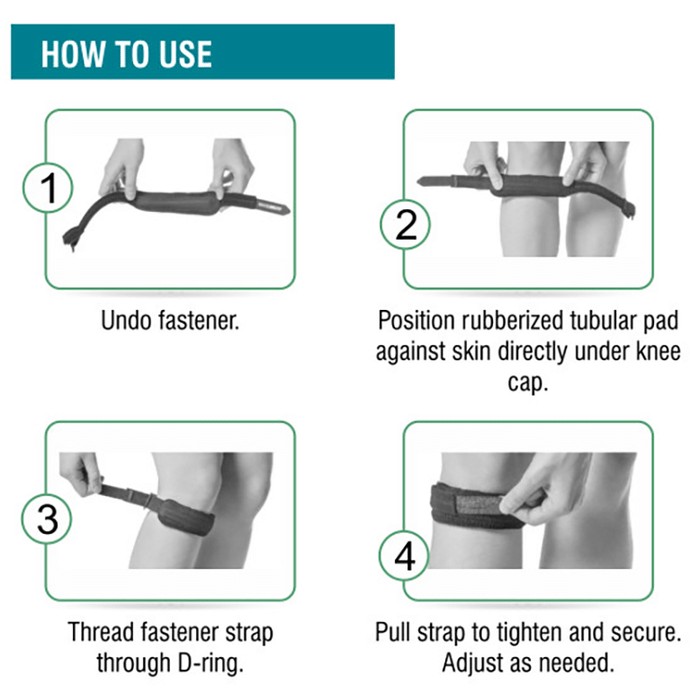 HOW TO USE

1

Undo fastener.

2

Position rubberized tubular pad against skin directly under knee cap.

3

Thread fastener strap through D-ring.

4

Pull strap to tighten and secure. Adjust as needed.