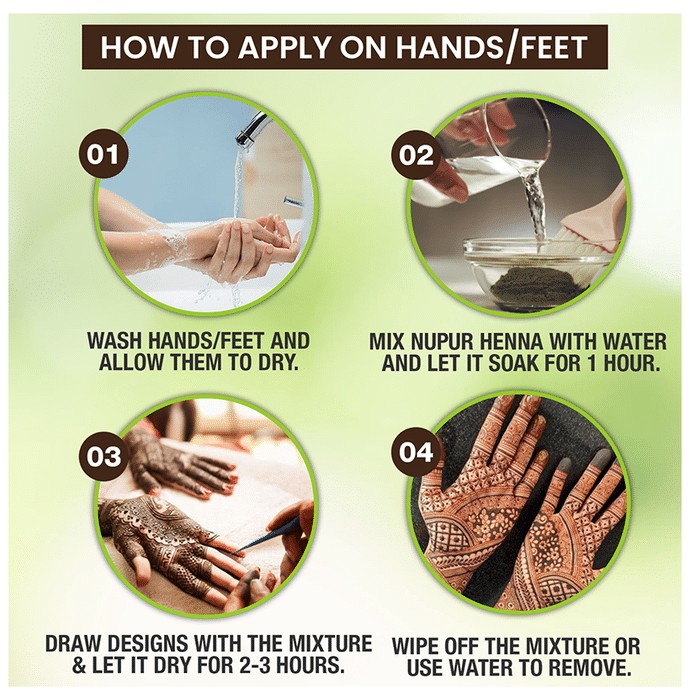 HOW TO APPLY ON HANDS/FEET

01

WASH HANDS/FEET AND ALLOW THEM TO DRY.

02

MIX NUPUR HENNA WITH WATER AND LET IT SOAK FOR 1 HOUR.

03

DRAW DESIGNS WITH THE MIXTURE & LET IT DRY FOR 2-3 HOURS.

04

WIPE OFF THE MIXTURE OR USE WATER TO REMOVE.