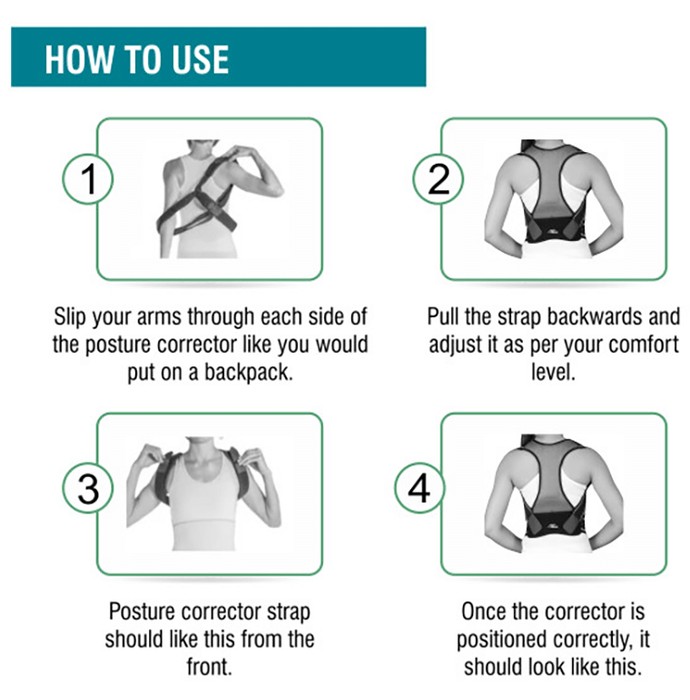 HOW TO USE

1

Slip your arms through each side of the posture corrector like you would put on a backpack.

2

Pull the strap backwards and adjust it as per your comfort level.

3

Posture corrector strap should like this from the front.

4

Once the corrector is positioned correctly, it should look like this.