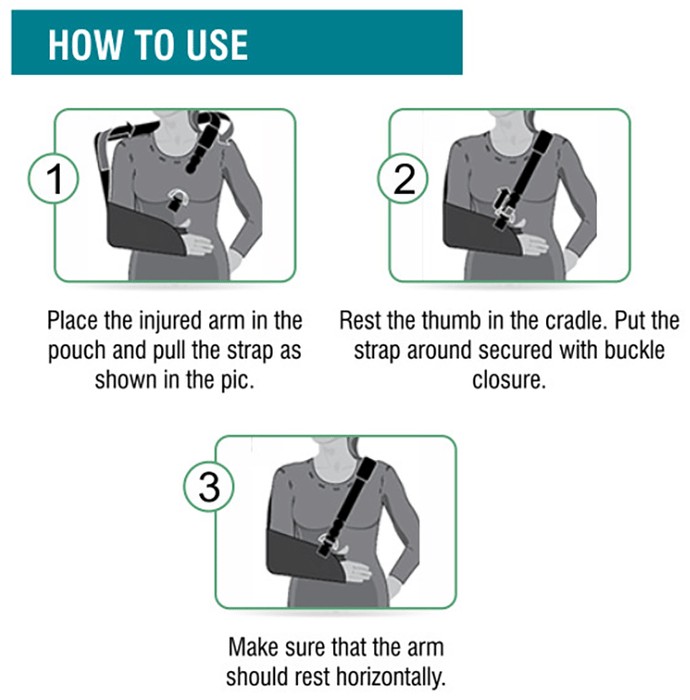 HOW TO USE

1

Place the injured arm in the pouch and pull the strap as shown in the pic.

2

Rest the thumb in the cradle. Put the strap around secured with buckle closure.

3

Make sure that the arm should rest horizontally.