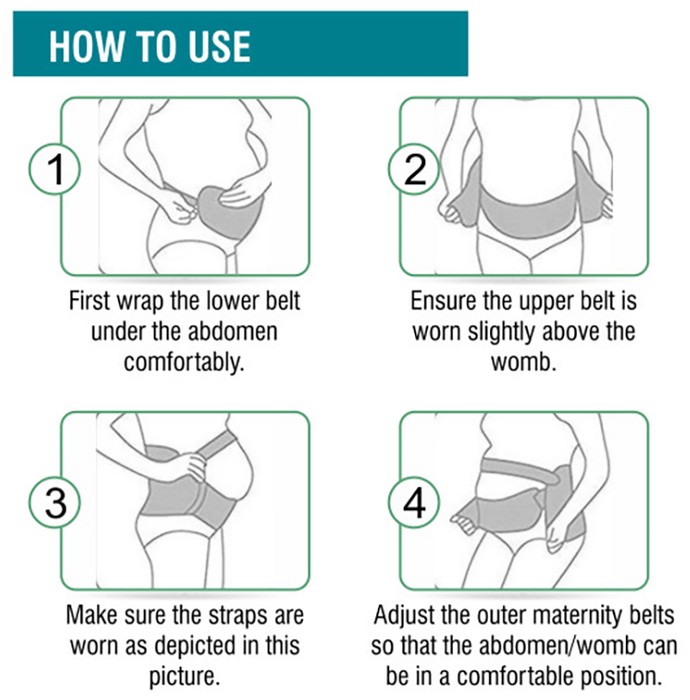 HOW TO USE

1

First wrap the lower belt under the abdomen comfortably.

2

Ensure the upper belt is worn slightly above the womb.

3

Make sure the straps are worn as depicted in this picture.

4

Adjust the outer maternity belts so that the abdomen/womb can be in a comfortable position.