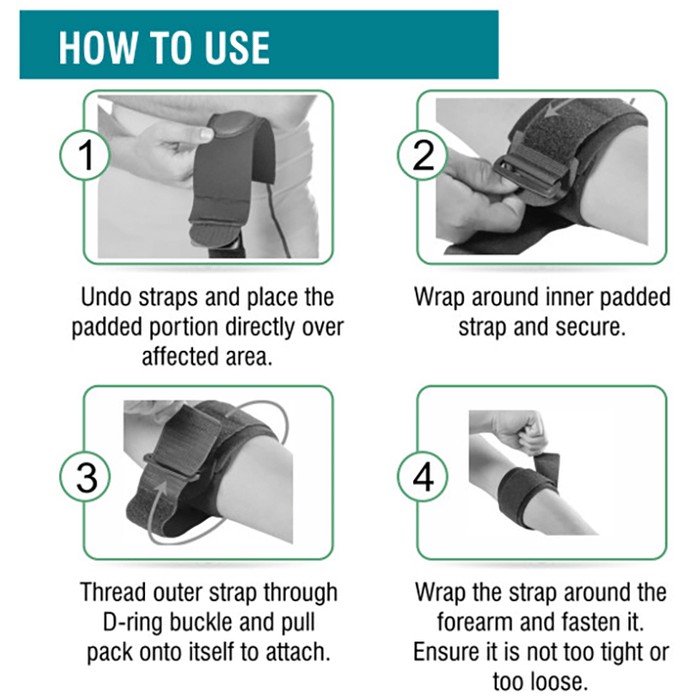 HOW TO USE

1

Undo straps and place the padded portion directly over affected area.

2

Wrap around inner padded strap and secure.

3

Thread outer strap through D-ring buckle and pull pack onto itself to attach.

4

Wrap the strap around the forearm and fasten it. Ensure it is not too tight or too loose.