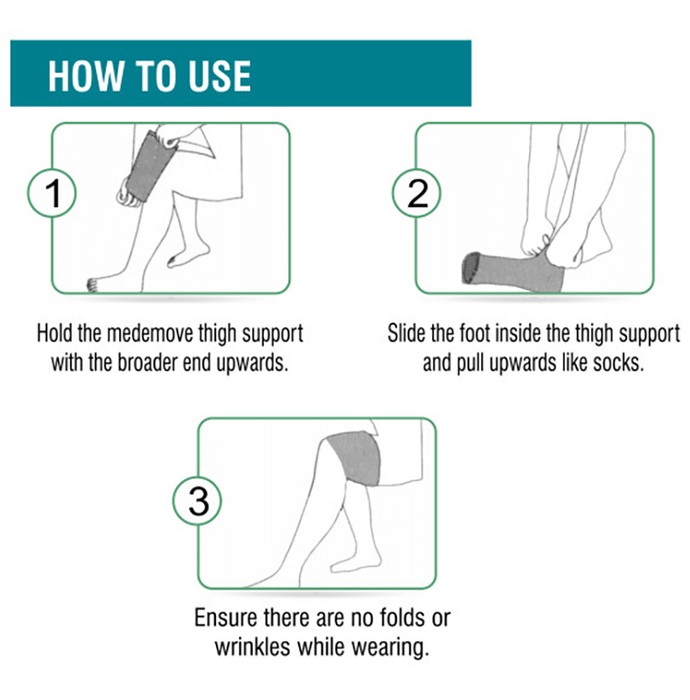 HOW TO USE

1

Hold the medemove thigh support with the broader end upwards.

2

Slide the foot inside the thigh support and pull upwards like socks.

3

Ensure there are no folds or wrinkles while wearing.