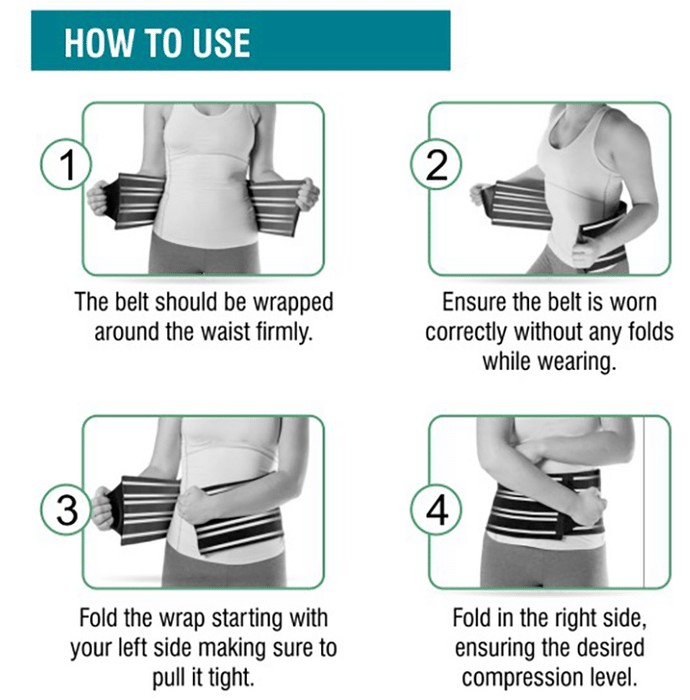 HOW TO USE

1

The belt should be wrapped around the waist firmly.

2

Ensure the belt is worn correctly without any folds while wearing.

3

Fold the wrap starting with your left side making sure to pull it tight.

4

Fold in the right side, ensuring the desired compression level.