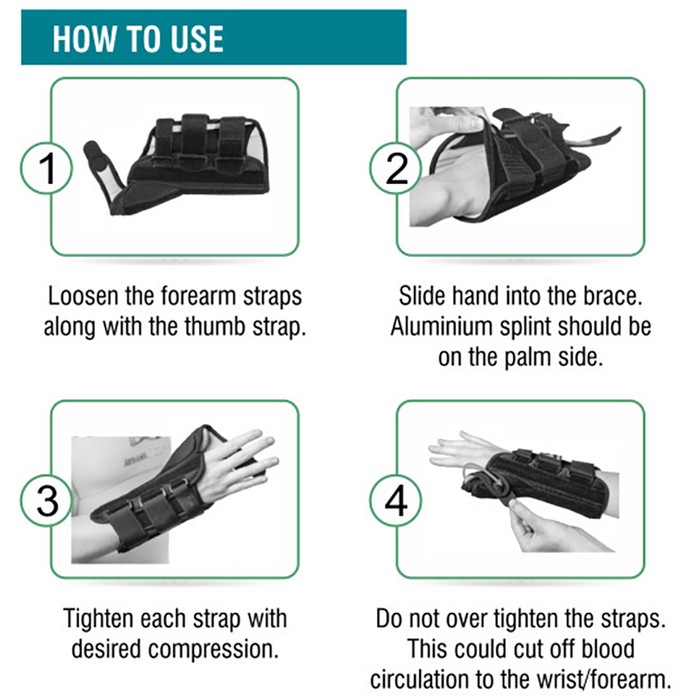 HOW TO USE

1

Loosen the forearm straps along with the thumb strap.

2

Slide hand into the brace. Aluminium splint should be on the palm side.

3

Tighten each strap with desired compression.

4

Do not over tighten the straps. This could cut off blood circulation to the wrist/forearm.