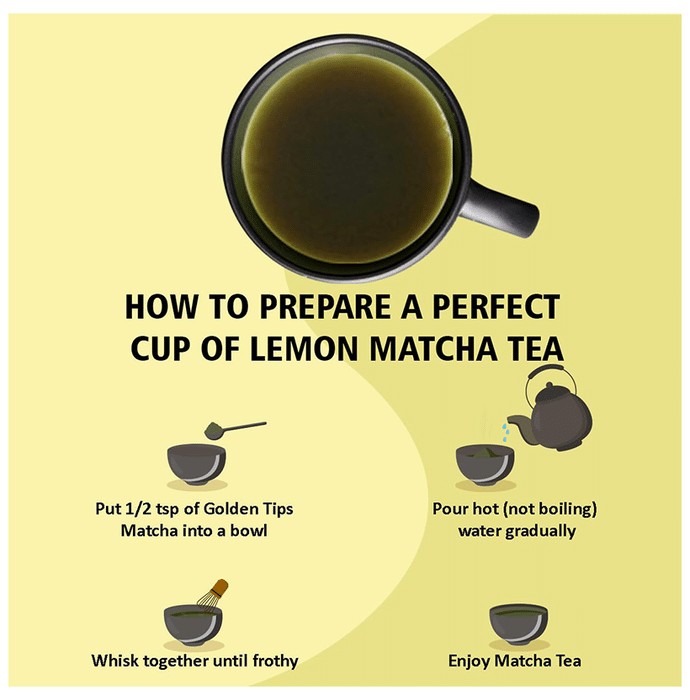 HOW TO PREPARE A PERFECT CUP OF LEMON MATCHA TEA

Put 1/2 tsp of Golden Tips Matcha into a bowl

Pour hot (not boiling) water gradually

Whisk together until frothy

Enjoy Matcha Tea