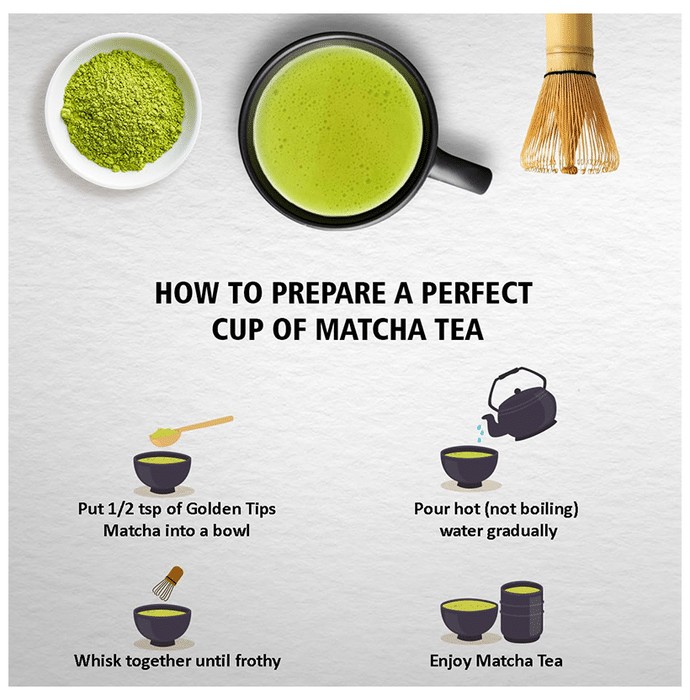 HOW TO PREPARE A PERFECT CUP OF MATCHA TEA

Put 1/2 tsp of Golden Tips Matcha into a bowl

Pour hot (not boiling) water gradually

Whisk together until frothy

Enjoy Matcha Tea