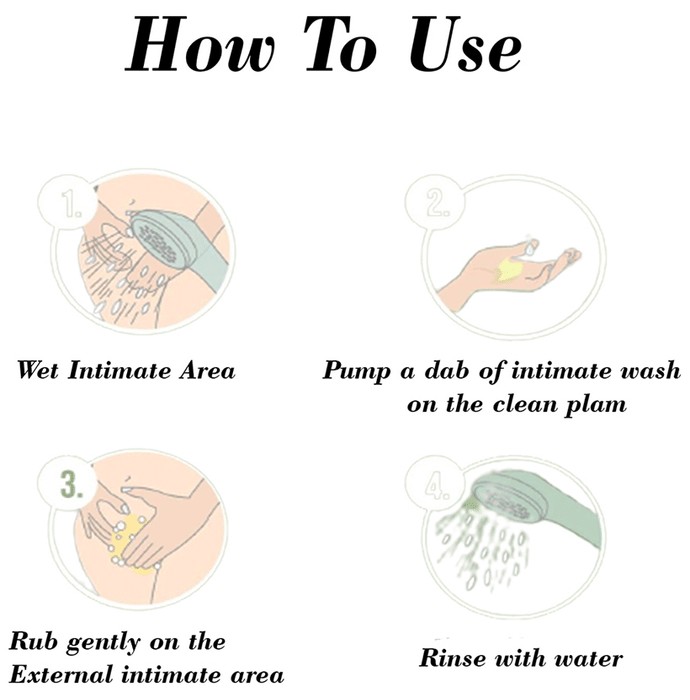 How To Use

1.

Wet Intimate Area

2.

Pump a dab of intimate wash on the clean plam

3.

Rub gently on the External intimate area

4.

Rinse with water