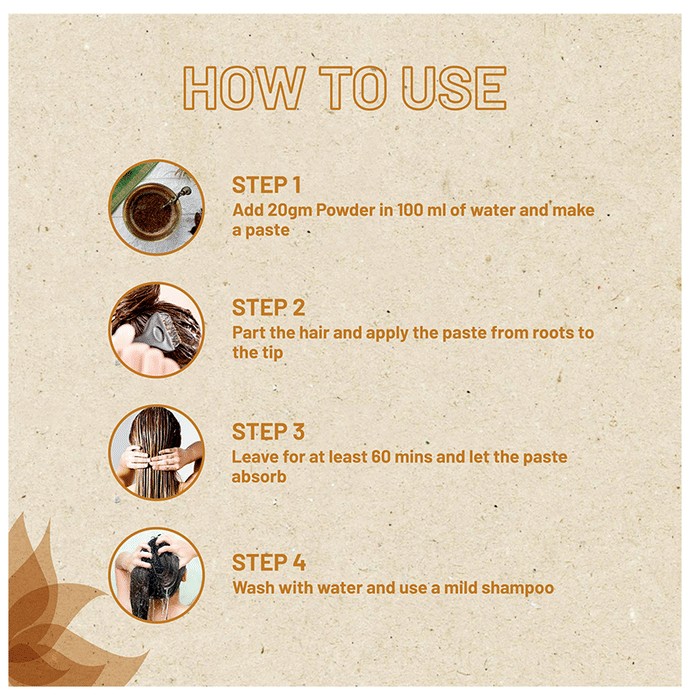 HOW TO USE

STEP 1
Add 20gm Powder in 100 ml of water and make a paste

STEP 2
Part the hair and apply the paste from roots to the tip

STEP 3
Leave for at least 60 mins and let the paste absorb

STEP 4
Wash with water and use a mild shampoo