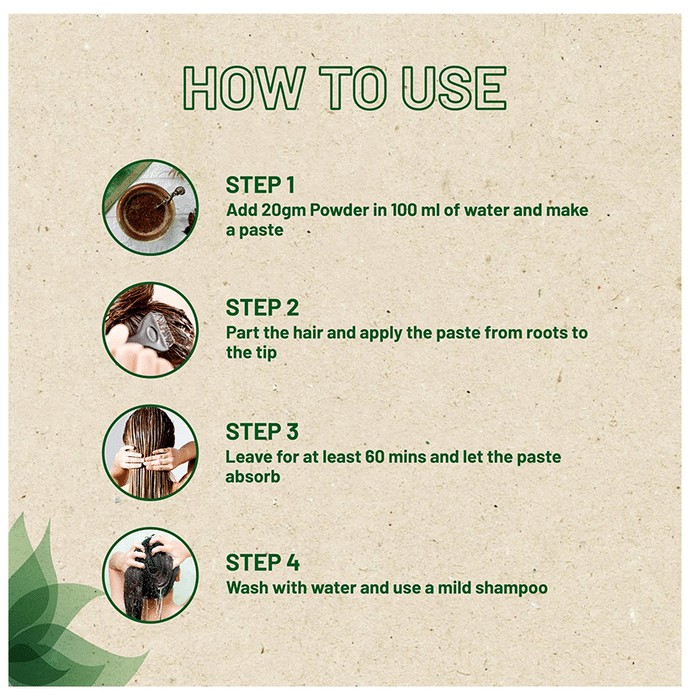 HOW TO USE

STEP 1
Add 20gm Powder in 100 ml of water and make a paste

STEP 2
Part the hair and apply the paste from roots to the tip

STEP 3
Leave for at least 60 mins and let the paste absorb

STEP 4
Wash with water and use a mild shampoo