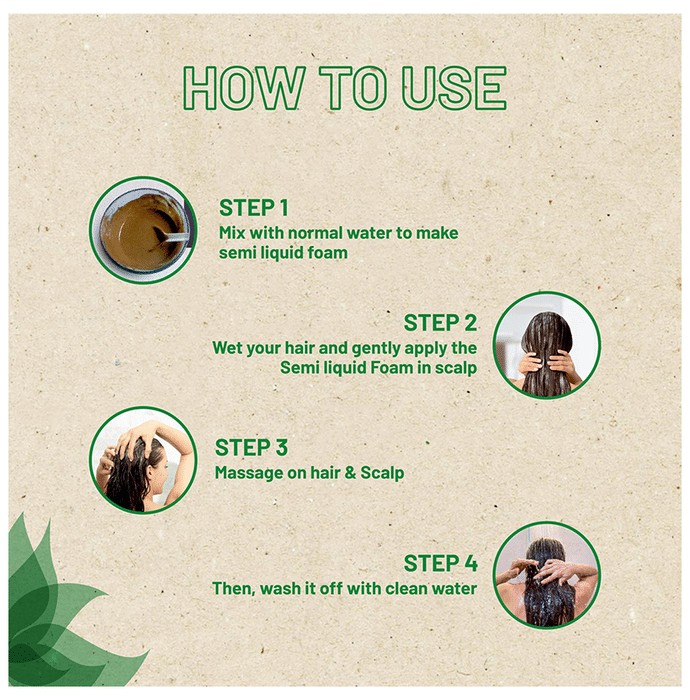 HOW TO USE

STEP 1
Mix with normal water to make semi liquid foam

STEP 2
Wet your hair and gently apply the Semi liquid Foam in scalp

STEP 3
Massage on hair & Scalp

STEP 4
Then, wash it off with clean water