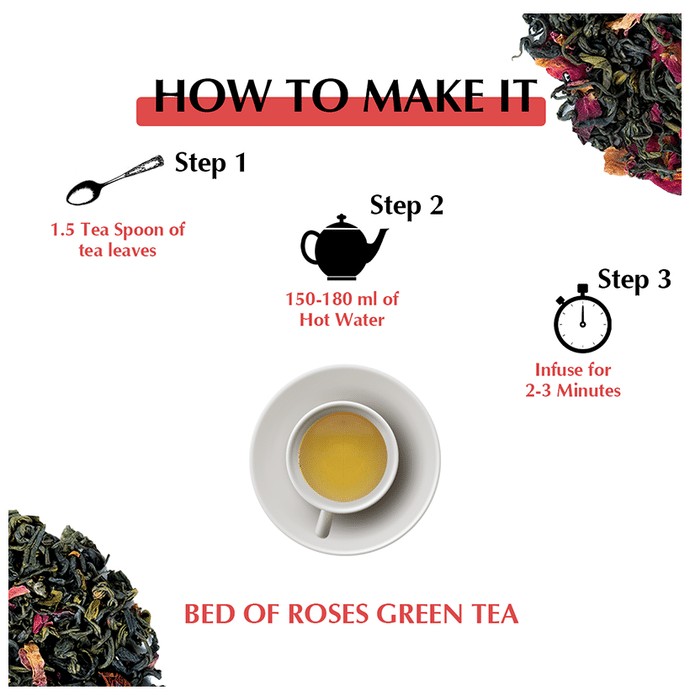 HOW TO MAKE IT

Step 1

1.5 Tea Spoon of tea leaves

Step 2

150-180 ml of Hot Water

Step 3

Infuse for 2-3 Minutes

BED OF ROSES GREEN TEA