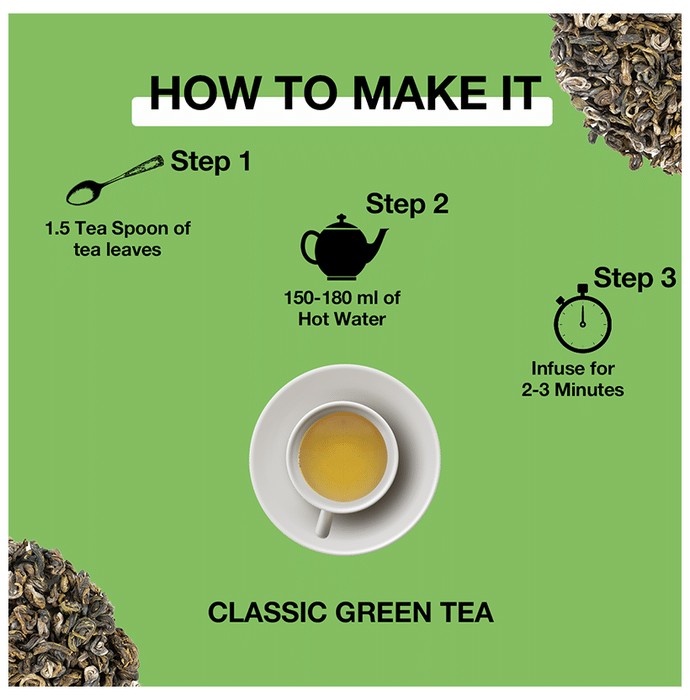 HOW TO MAKE IT

Step 1

1.5 Tea Spoon of tea leaves

Step 2

150-180 ml of Hot Water

Step 3

Infuse for 2-3 Minutes

CLASSIC GREEN TEA