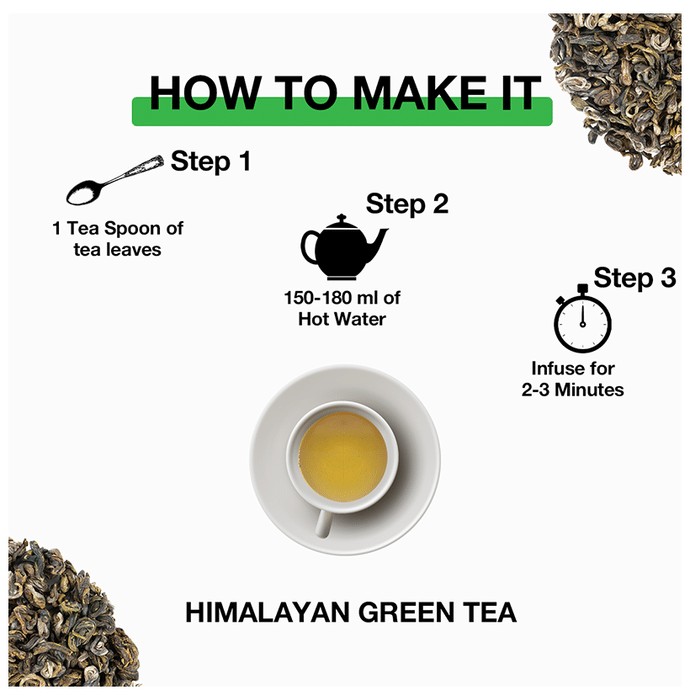 HOW TO MAKE IT

Step 1

1 Tea Spoon of tea leaves

Step 2

150-180 ml of Hot Water

Step 3

Infuse for 2-3 Minutes

HIMALAYAN GREEN TEA