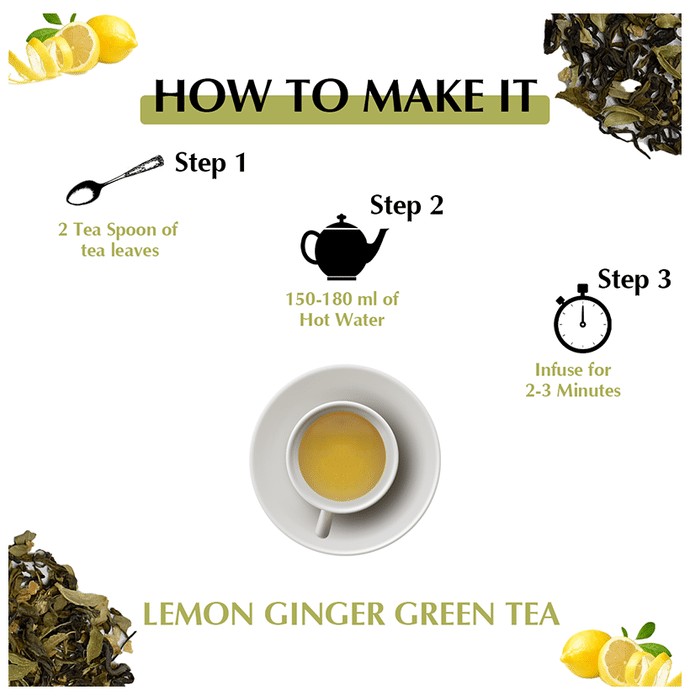 HOW TO MAKE IT

Step 1

2 Tea Spoon of tea leaves

Step 2

150-180 ml of Hot Water

Step 3

Infuse for 2-3 Minutes

LEMON GINGER GREEN TEA