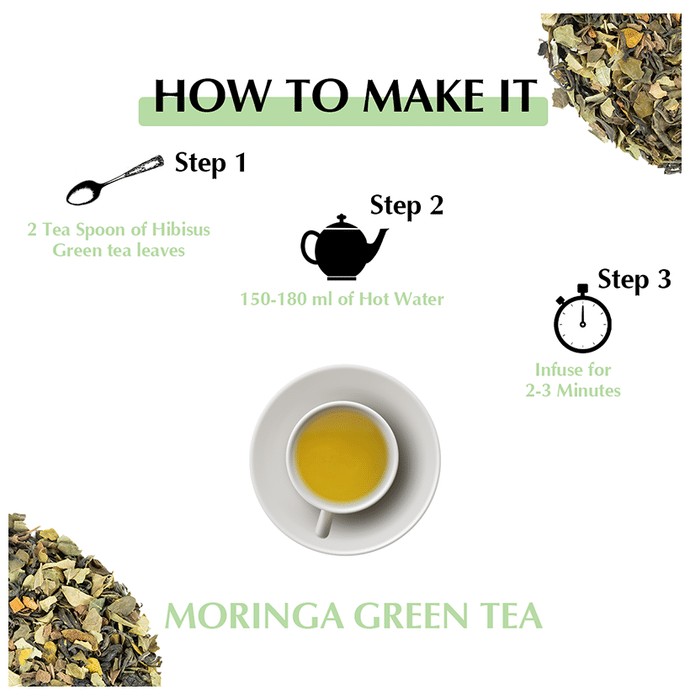 HOW TO MAKE IT

Step 1

2 Tea Spoon of Hibisus Green tea leaves

Step 2

150-180 ml of Hot Water

Step 3

Infuse for 2-3 Minutes

MORINGA GREEN TEA