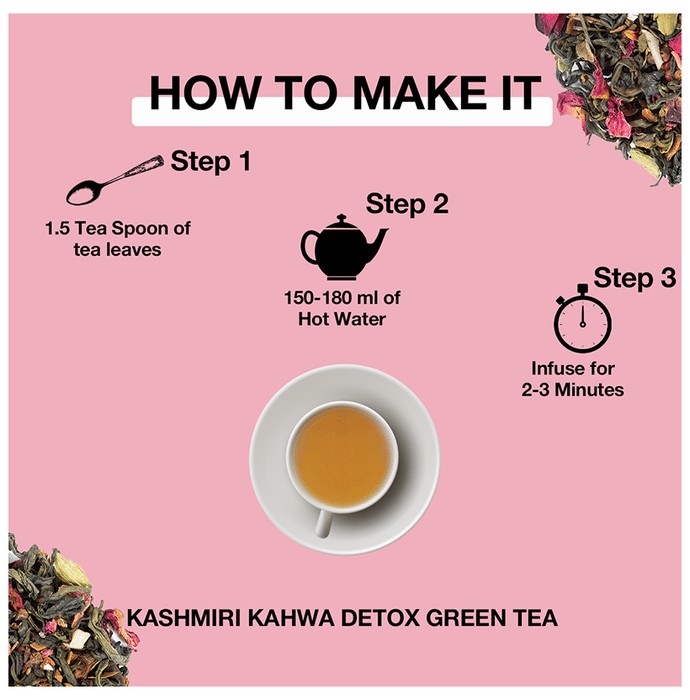 HOW TO MAKE IT

Step 1

1.5 Tea Spoon of tea leaves

Step 2

150-180 ml of Hot Water

Step 3

Infuse for 2-3 Minutes

KASHMIRI KAHWA DETOX GREEN TEA