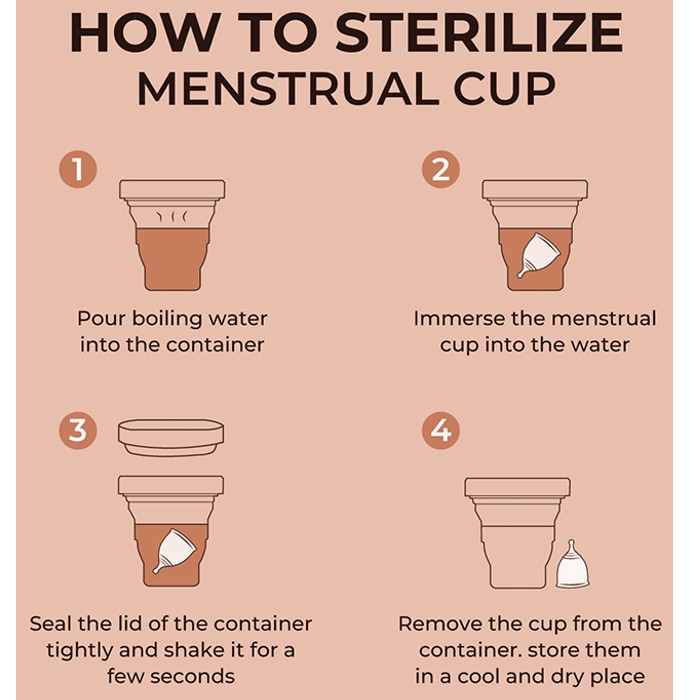 HOW TO STERILIZE MENSTRUAL CUP

1

Pour boiling water into the container

2

Immerse the menstrual cup into the water

3

Seal the lid of the container tightly and shake it for a few seconds

4

Remove the cup from the container. store them in a cool and dry place