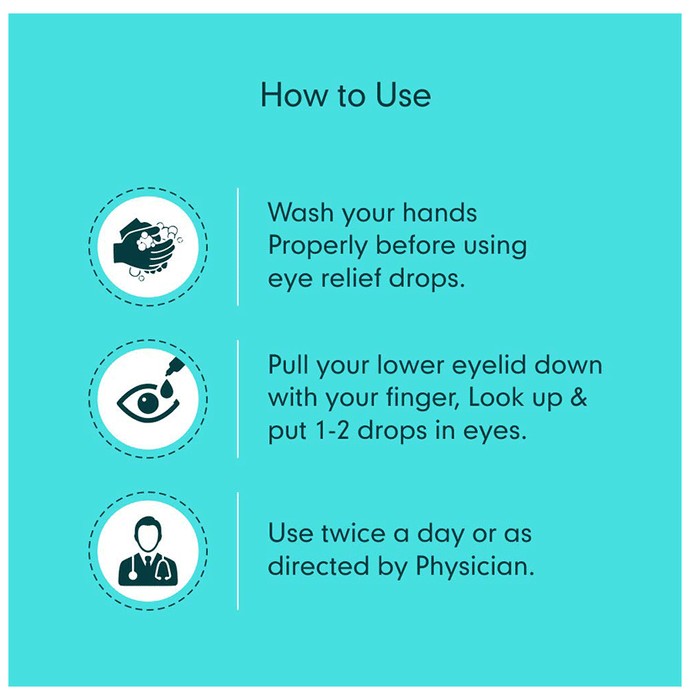 How to Use

Wash your hands Properly before using eye relief drops.

Pull your lower eyelid down with your finger, Look up & put 1-2 drops in eyes.

Use twice a day or as directed by Physician.