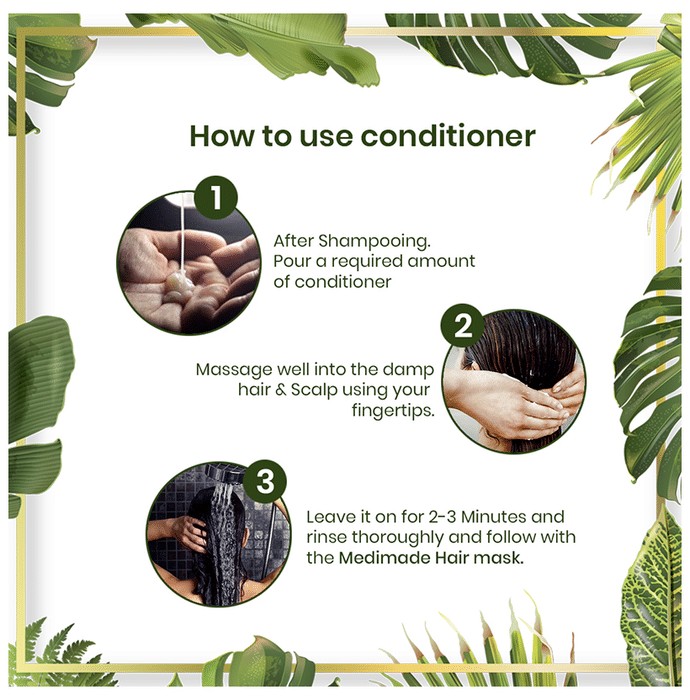 How to use conditioner

1

After Shampooing. Pour a required amount of conditioner

2

Massage well into the damp hair & Scalp using your fingertips.

3

Leave it on for 2-3 Minutes and rinse thoroughly and follow with the Medimade Hair mask.