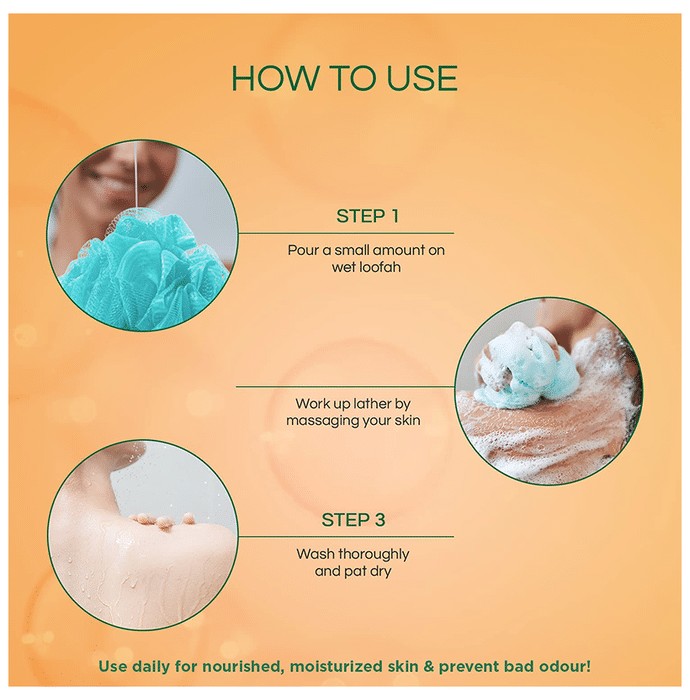 HOW TO USE

STEP 1

Pour a small amount on wet loofah

Work up lather by massaging your skin

STEP 3

Wash thoroughly and pat dry

Use daily for nourished, moisturized skin & prevent bad odour!