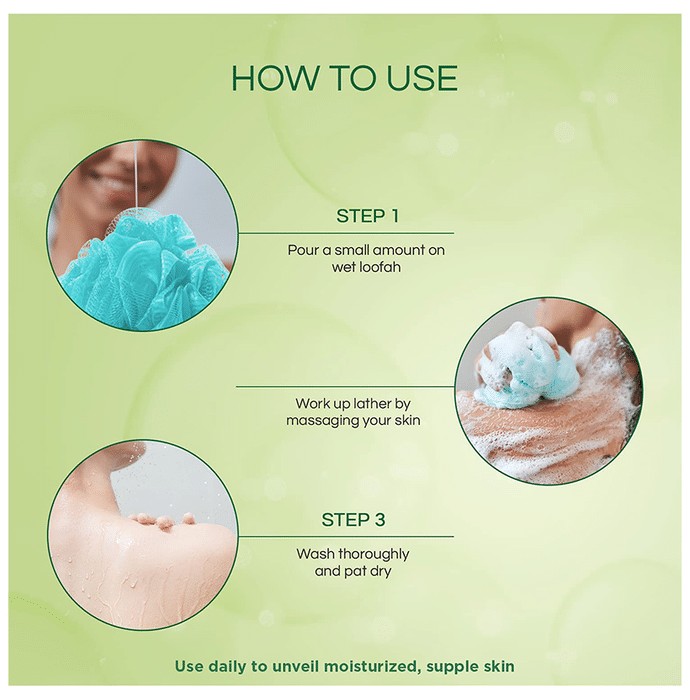 HOW TO USE

STEP 1

Pour a small amount on wet loofah

Work up lather by massaging your skin

STEP 3

Wash thoroughly and pat dry

Use daily to unveil moisturized, supple skin