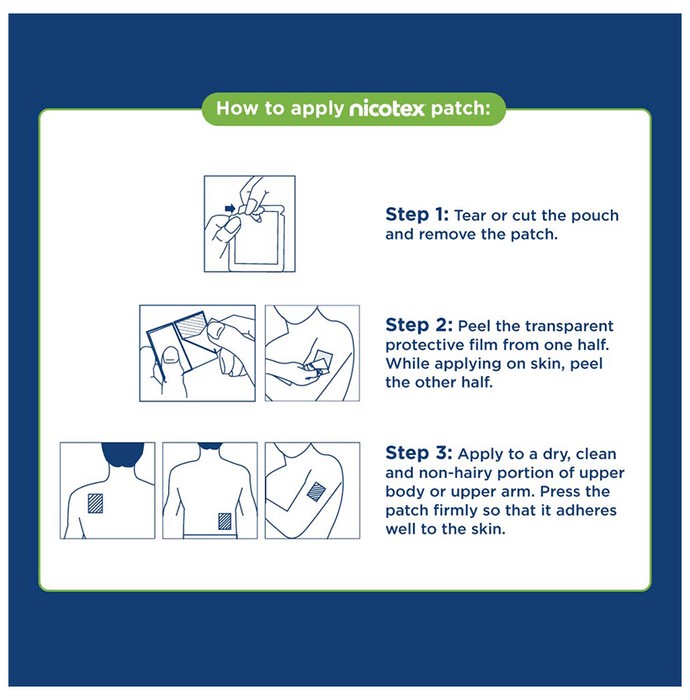 How to apply nicotex patch:

Step 1: Tear or cut the pouch and remove the patch.

Step 2: Peel the transparent protective film from one half. While applying on skin, peel the other half.

Step 3: Apply to a dry, clean and non-hairy portion of upper body or upper arm. Press the patch firmly so that it adheres well to the skin.